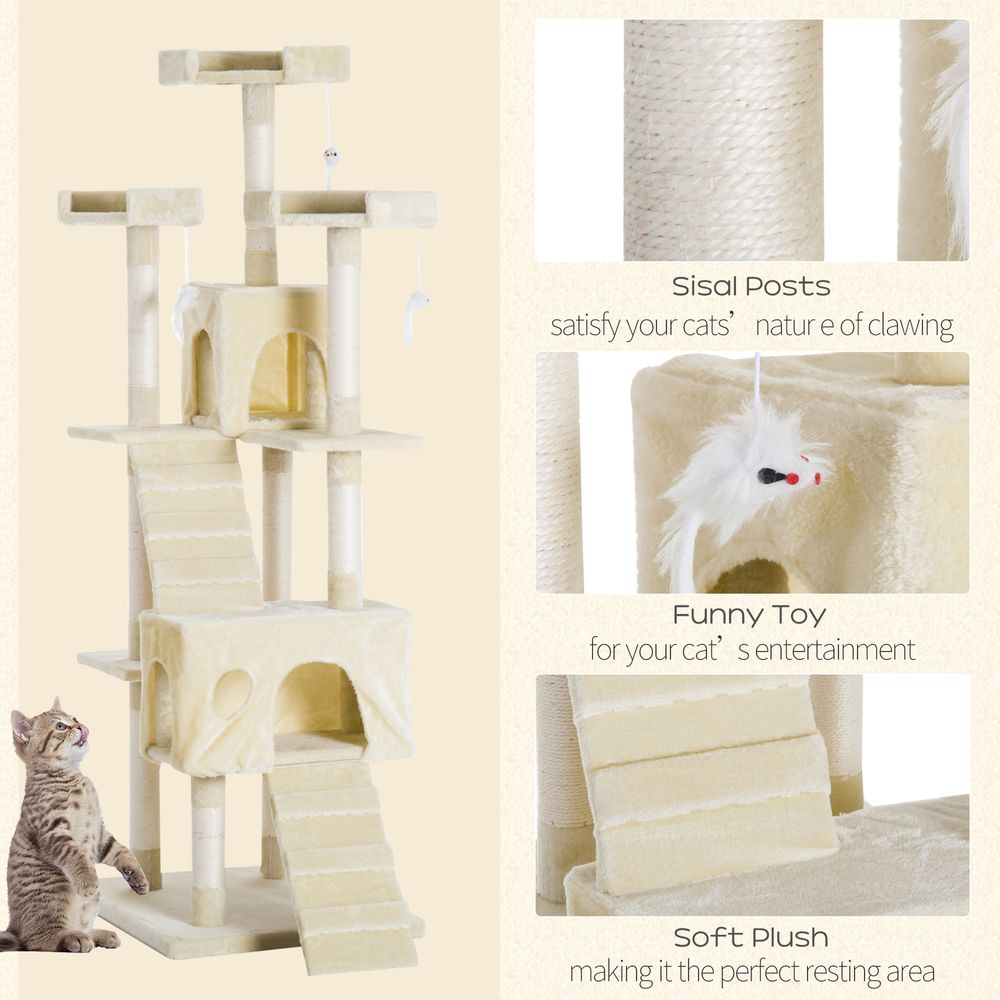 Sisal Posts
satisfy your cats’ natur e of clawing

Funny Toy
for your cat’s entertainment

Soft Plush
making it the perfect resting area